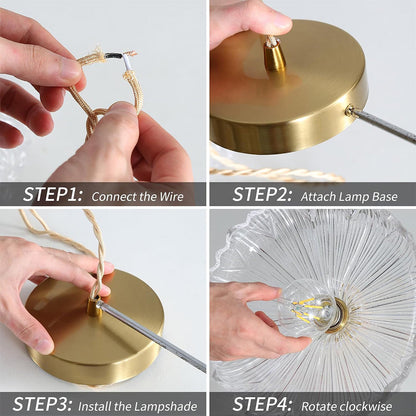 STEP1: Connect the Wire

STEP2: Attach Lamp Base

STEP3: Install the Lampshade

STEP4: Rotate clockwise